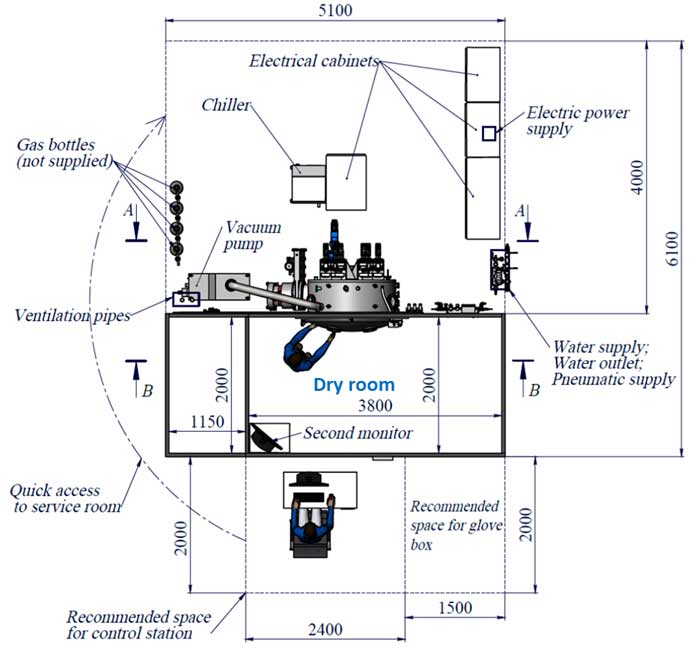 5100

Electrical cabinets

Chiller

Electric power supply

Gas bottles (not supplied)

4000

6100

A

A

Vacuum pump

Ventilation pipes

Water supply; Water outlet; Pneumatic supply

B

B

2000

Dry room

2000

3800

1150

Second monitor

Quick access to service room

Recommended space for glove box

2000

2000

Recommended space for control station

1500

2400